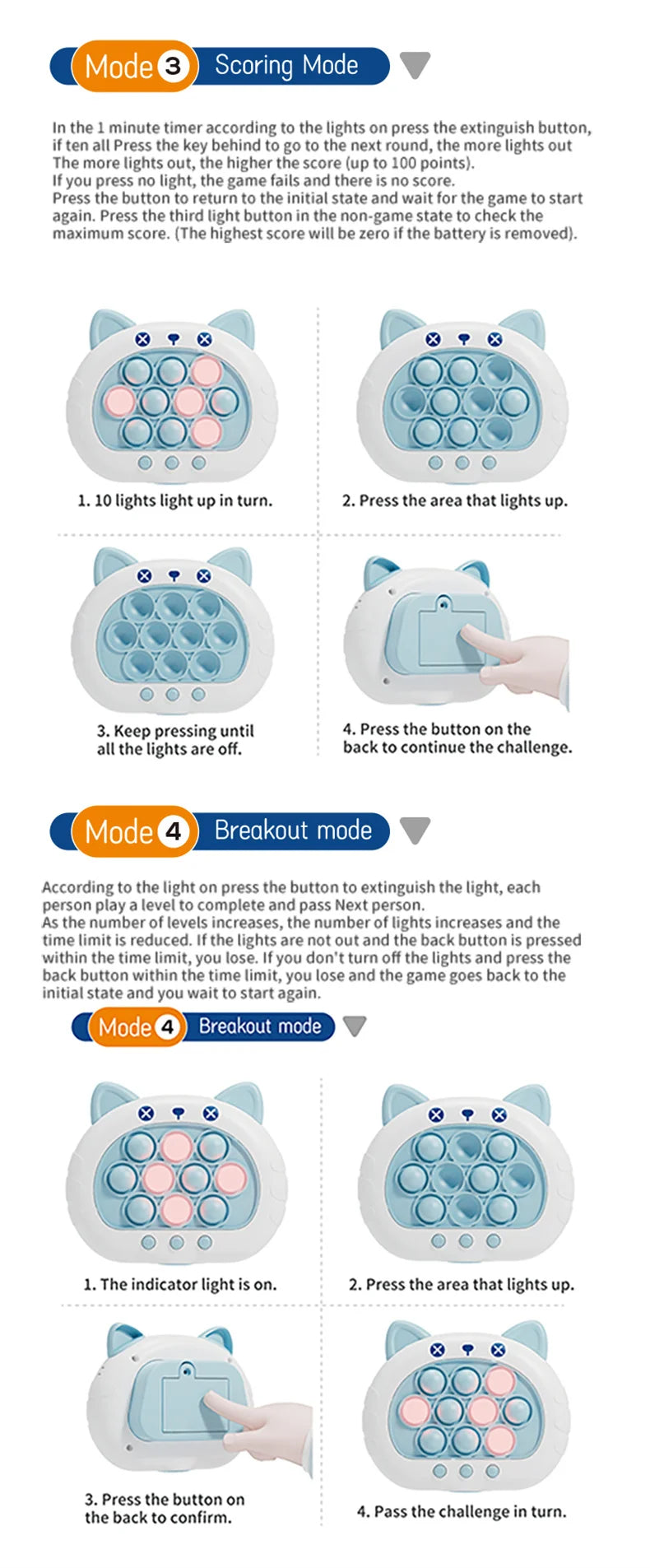 Mode 3 Scoring Mode

In the 1 minute timer according to the lights on press the extinguish button, if ten all Press the key behind to go to the next round, the more lights out The more lights out, the higher the score (up to 100 points).
If you press no light, the game fails and there is no score.
Press the button to return to the initial state and wait for the game to start again. Press the third light button in the non-game state to check the maximum score. (The highest score will be zero if the battery is removed).

1. 10 lights light up in turn.

2. Press the area that lights up.

3. Keep pressing until all the lights are off.

4. Press the button on the back to continue the challenge.

Mode 4 Breakout mode

According to the light on press the button to extinguish the light, each person play a level to complete and pass Next person.
As the number of levels increases, the number of lights increases and the time limit is reduced. If the lights are not out and the back button is pressed within the time limit, you lose. If you don't turn off the lights and press the back button within the time limit, you lose and the game goes back to the initial state and you wait to start again.

Mode 4 Breakout mode

1. The indicator light is on.

2. Press the area that lights up.

3. Press the button on the back to confirm.

4. Pass the challenge in turn.