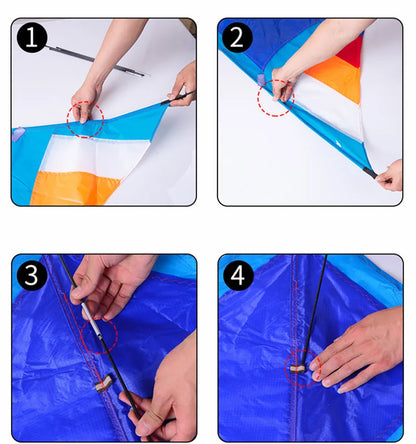 1

2

3

4