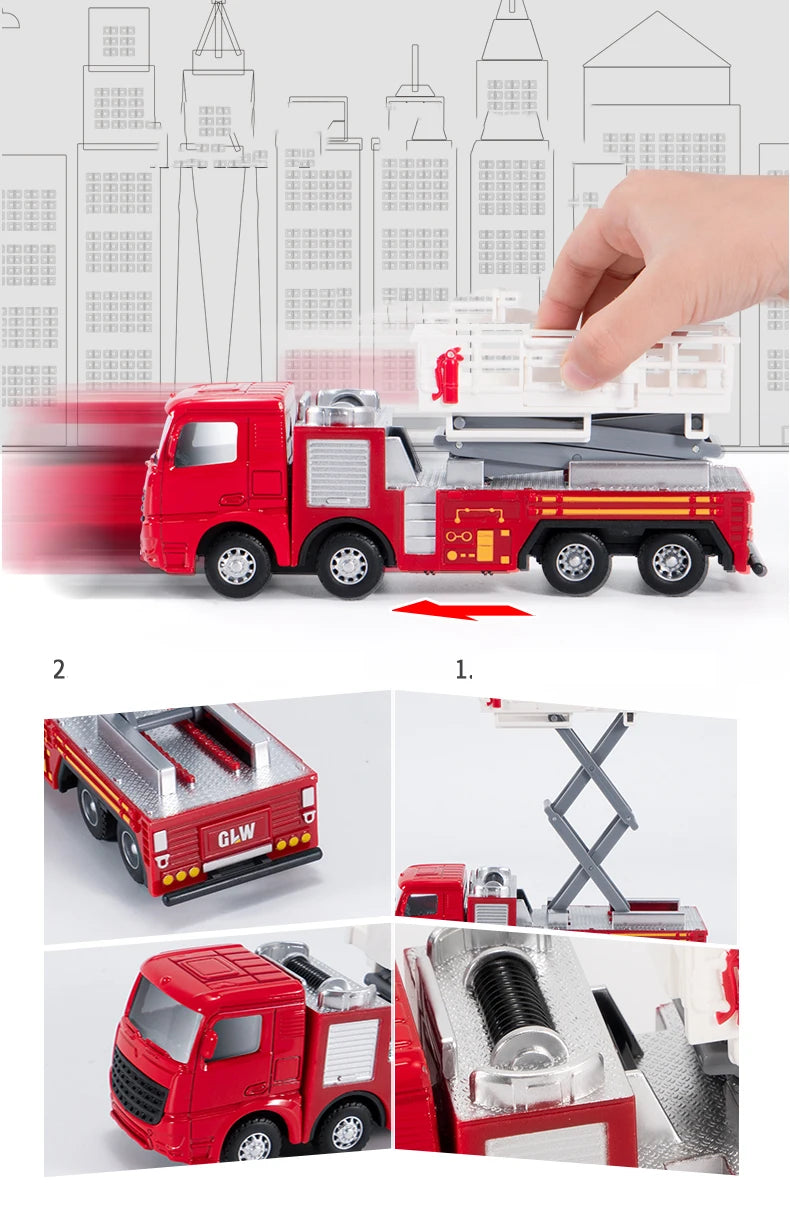 2

1.

GLW