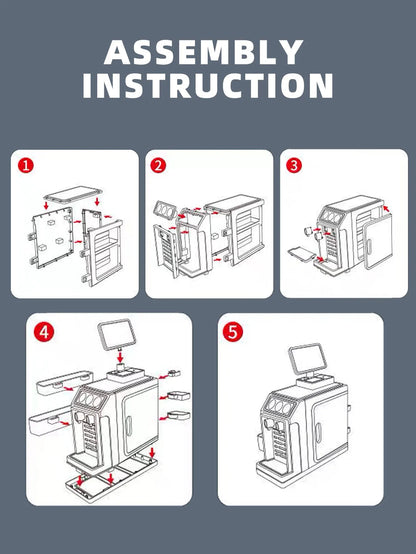 ASSEMBLY INSTRUCTION

1

2

3

4

5